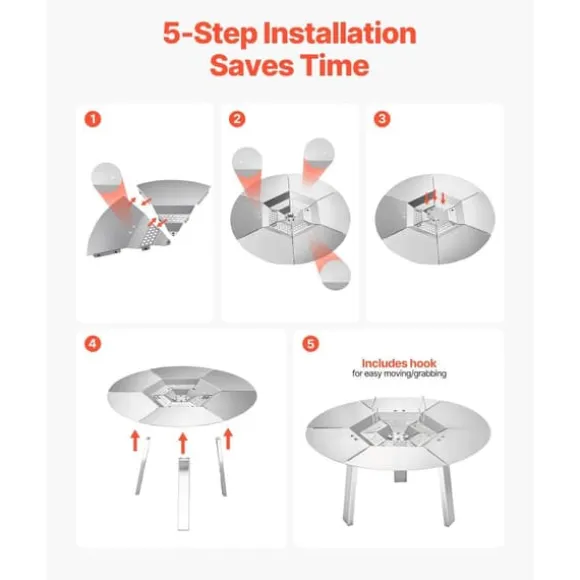 5-Step Installation Saves Time

1

2

3

4

5

Includes hook
for easy moving/grabbing