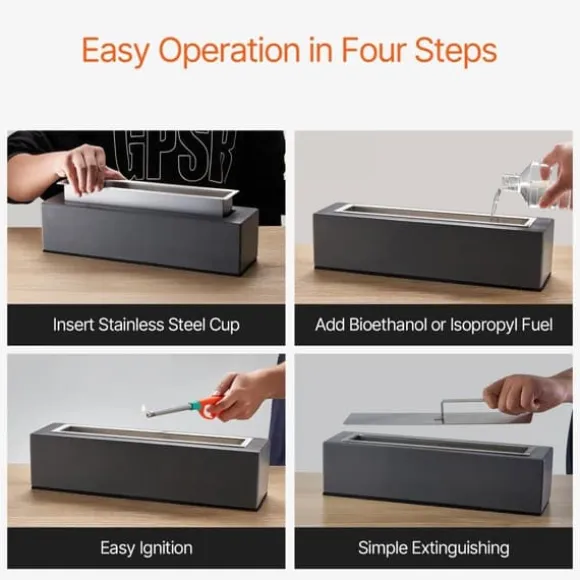 Easy Operation in Four Steps

GPSR

Insert Stainless Steel Cup

Add Bioethanol or Isopropyl Fuel

Easy Ignition

Simple Extinguishing