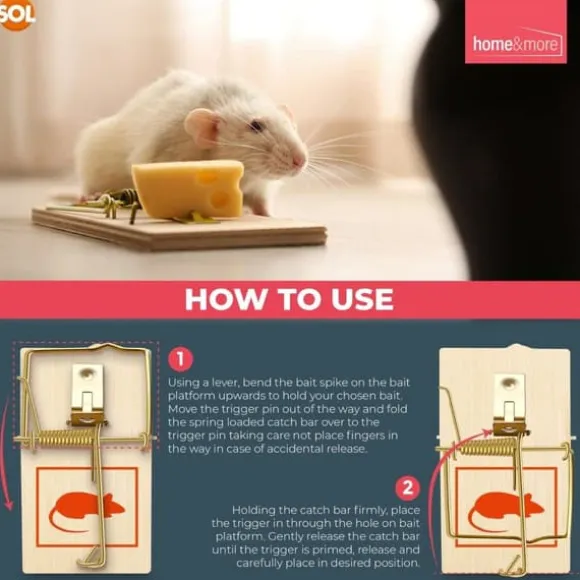 SOL

home&more

HOW TO USE

1

Using a lever, bend the bait spike on the bait platform upwards to hold your chosen bait. Move the trigger pin out of the way and fold the spring loaded catch bar over to the trigger pin taking care not place fingers in the way in case of accidental release.

2

Holding the catch bar firmly, place the trigger in through the hole on bait platform. Gently release the catch bar until the trigger is primed, release and carefully place in desired position.